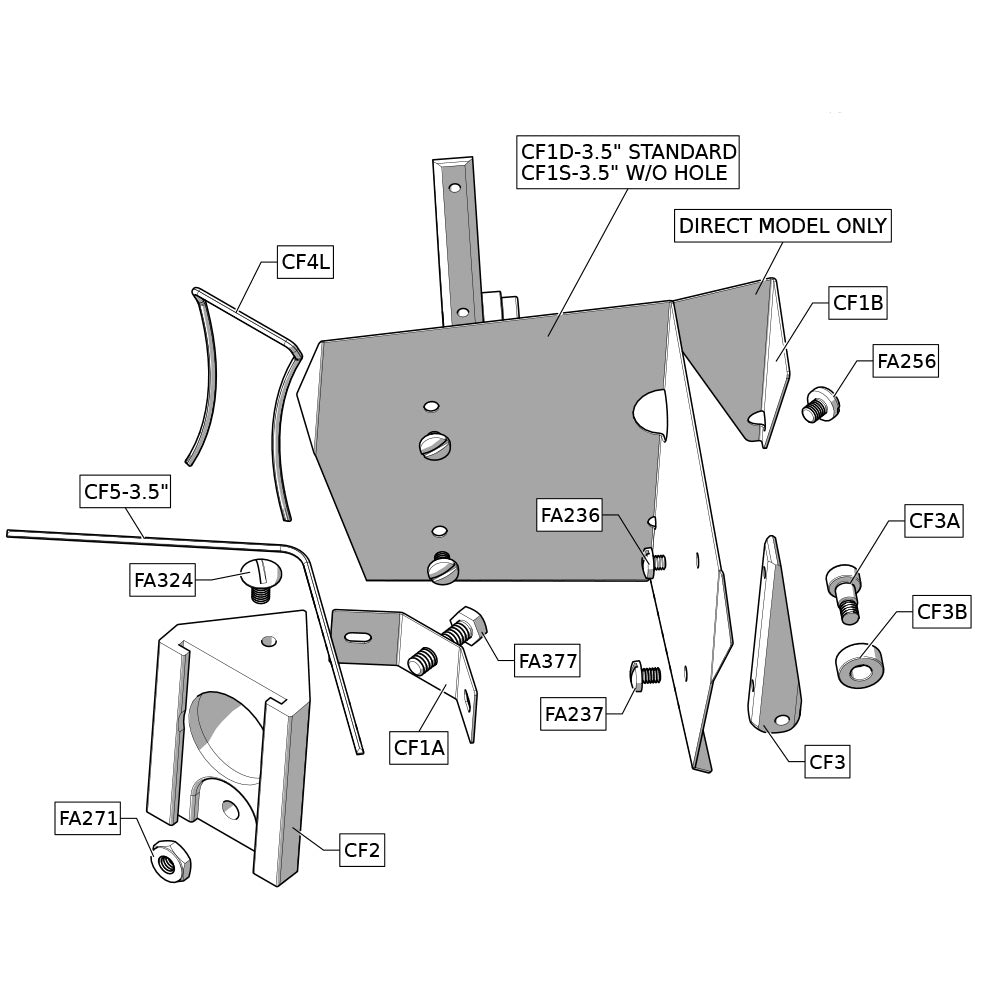 CF1D-3.5" STANDARD
CF1S-3.5" W/O HOLE

DIRECT MODEL ONLY

CF4L

CF1B

FA256

CF5-3.5"

FA236

CF3A

FA324

CF3B

FA377

FA237

CF1A

CF3

FA271

CF2